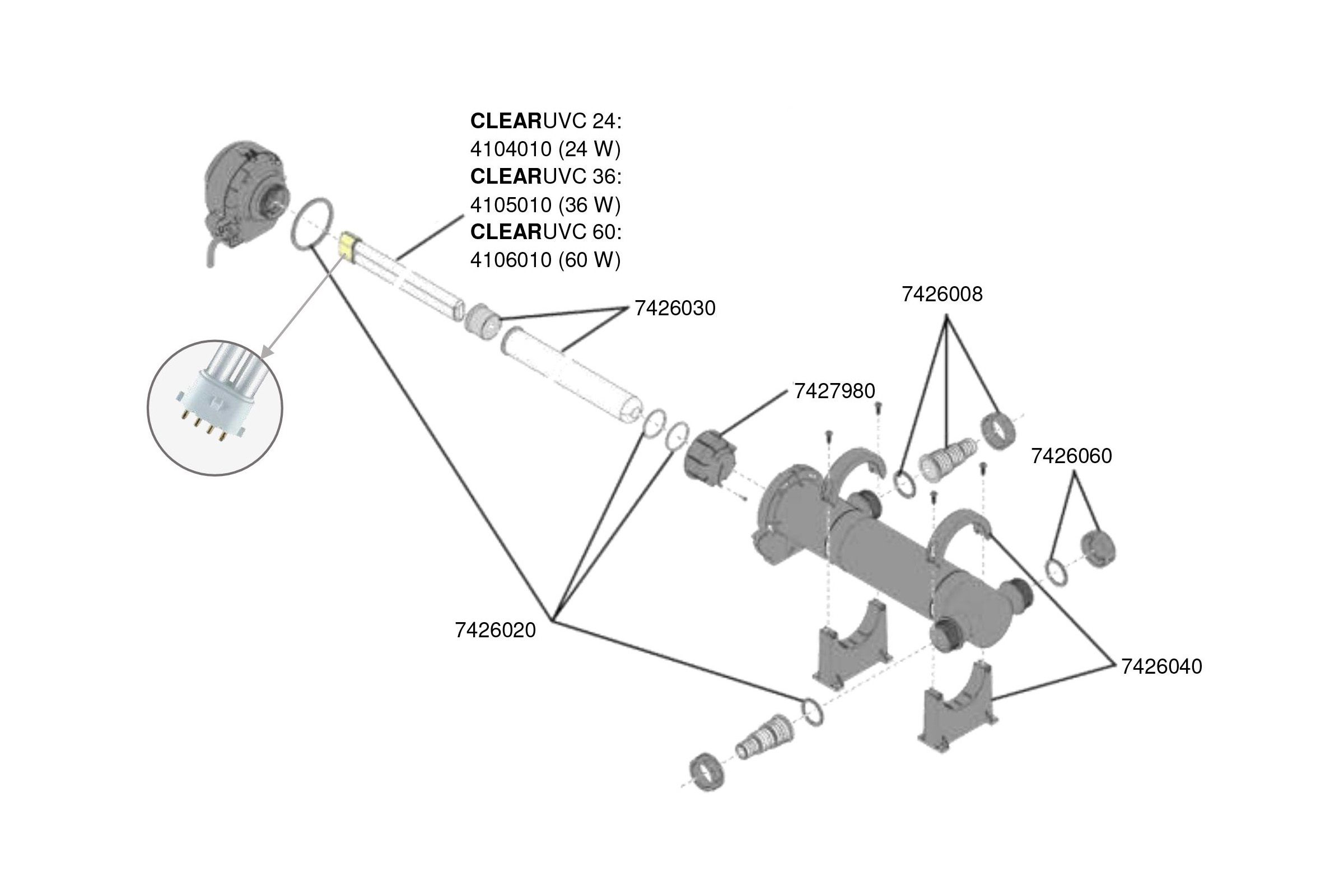 CLEARUVC 24:
4104010 (24 W)
CLEARUVC 36:
4105010 (36 W)
CLEARUVC 60:
4106010 (60 W)

7426030

7426008

7427980

7426060

7426020

7426040