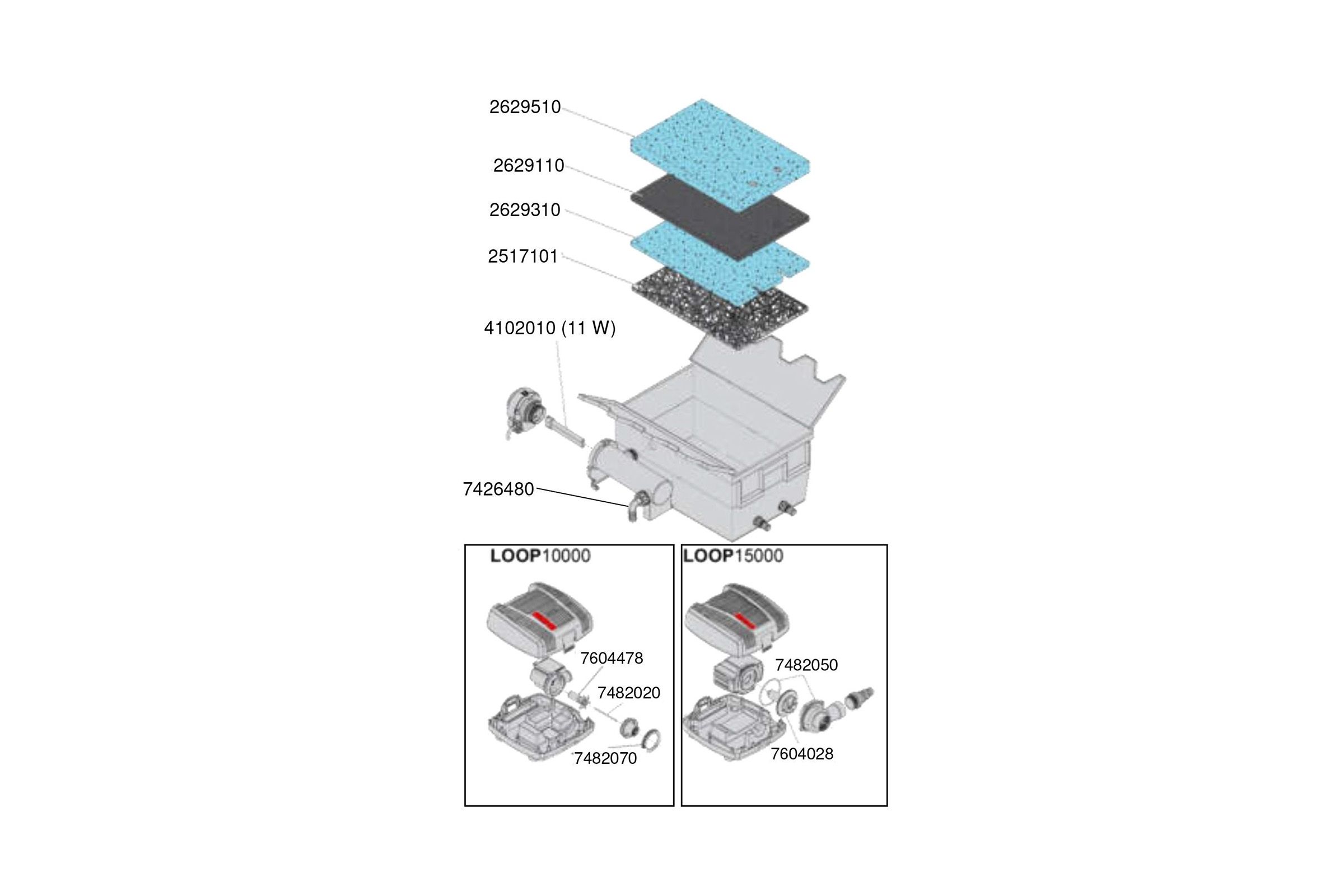 2629510
2629110
2629310
2517101
4102010 (11 W)
7426480

LOOP10000
7604478
7482020
7482070

LOOP15000
7482050
7604028