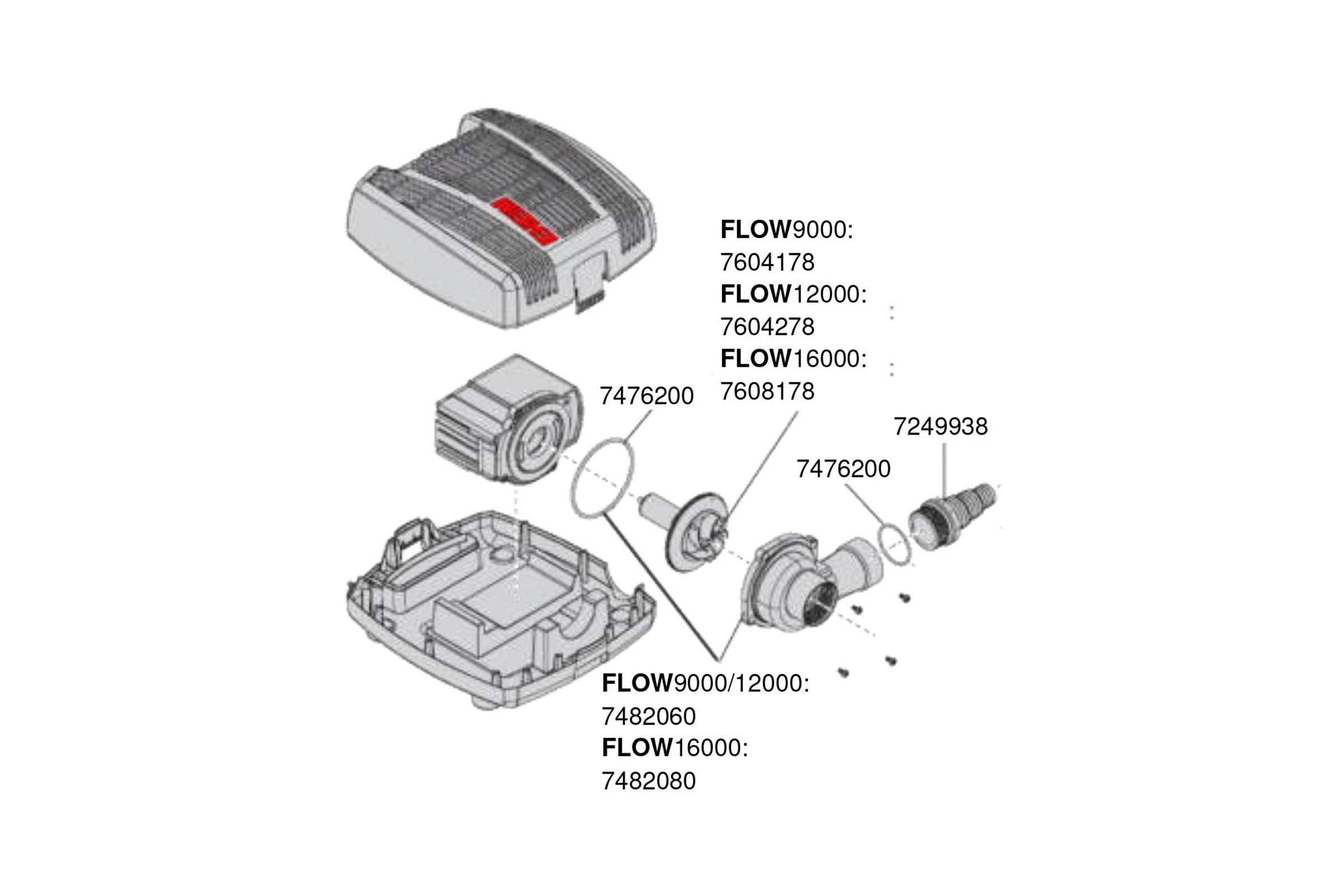 FLOW9000:
7604178
FLOW12000:
7604278
FLOW16000:
7608178

7476200

7249938

7476200

FLOW9000/12000:
7482060
FLOW16000:
7482080