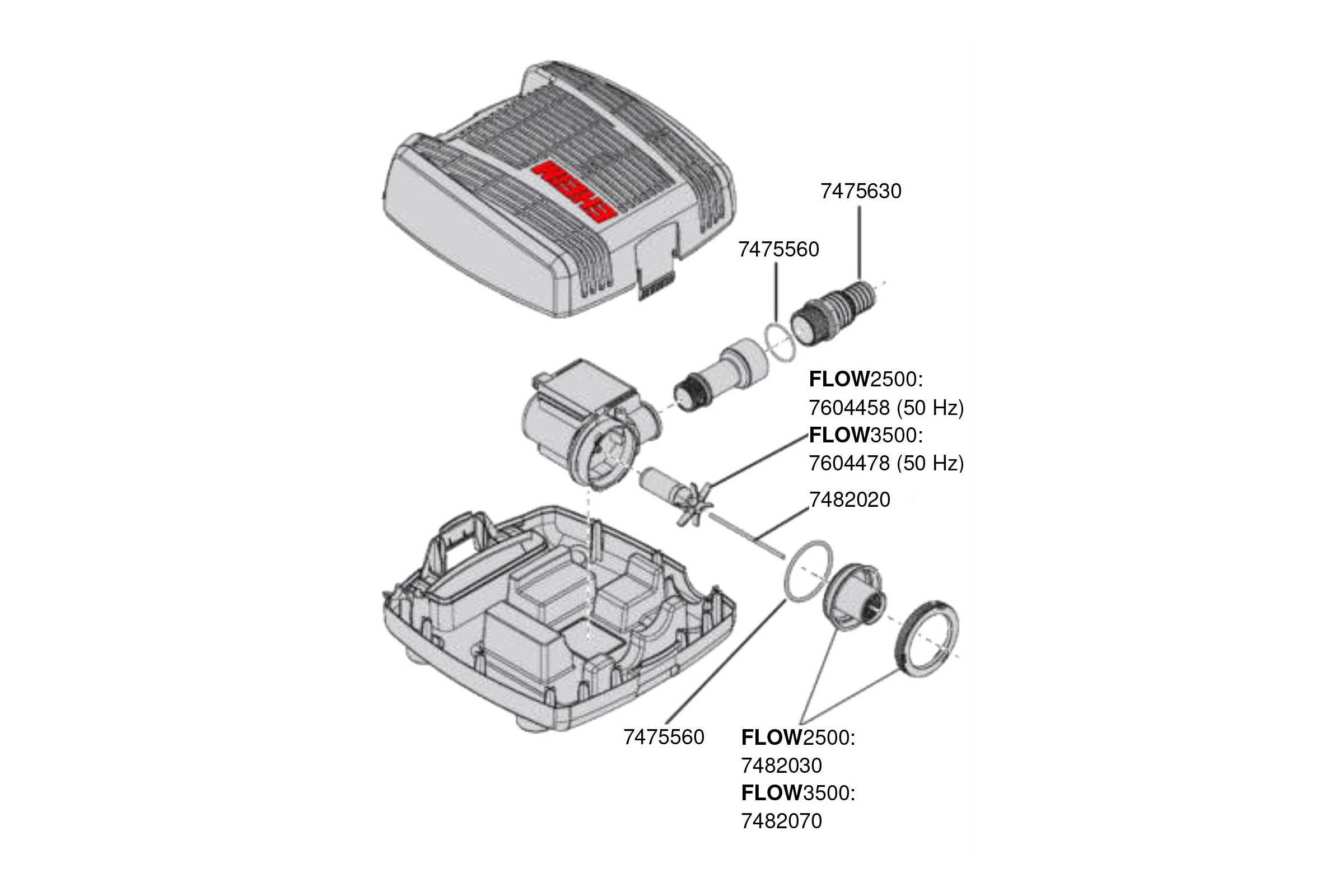 EHEIM

7475630

7475560

FLOW2500:
7604458 (50 Hz)
FLOW3500:
7604478 (50 Hz)

7482020

7475560

FLOW2500:
7482030
FLOW3500:
7482070