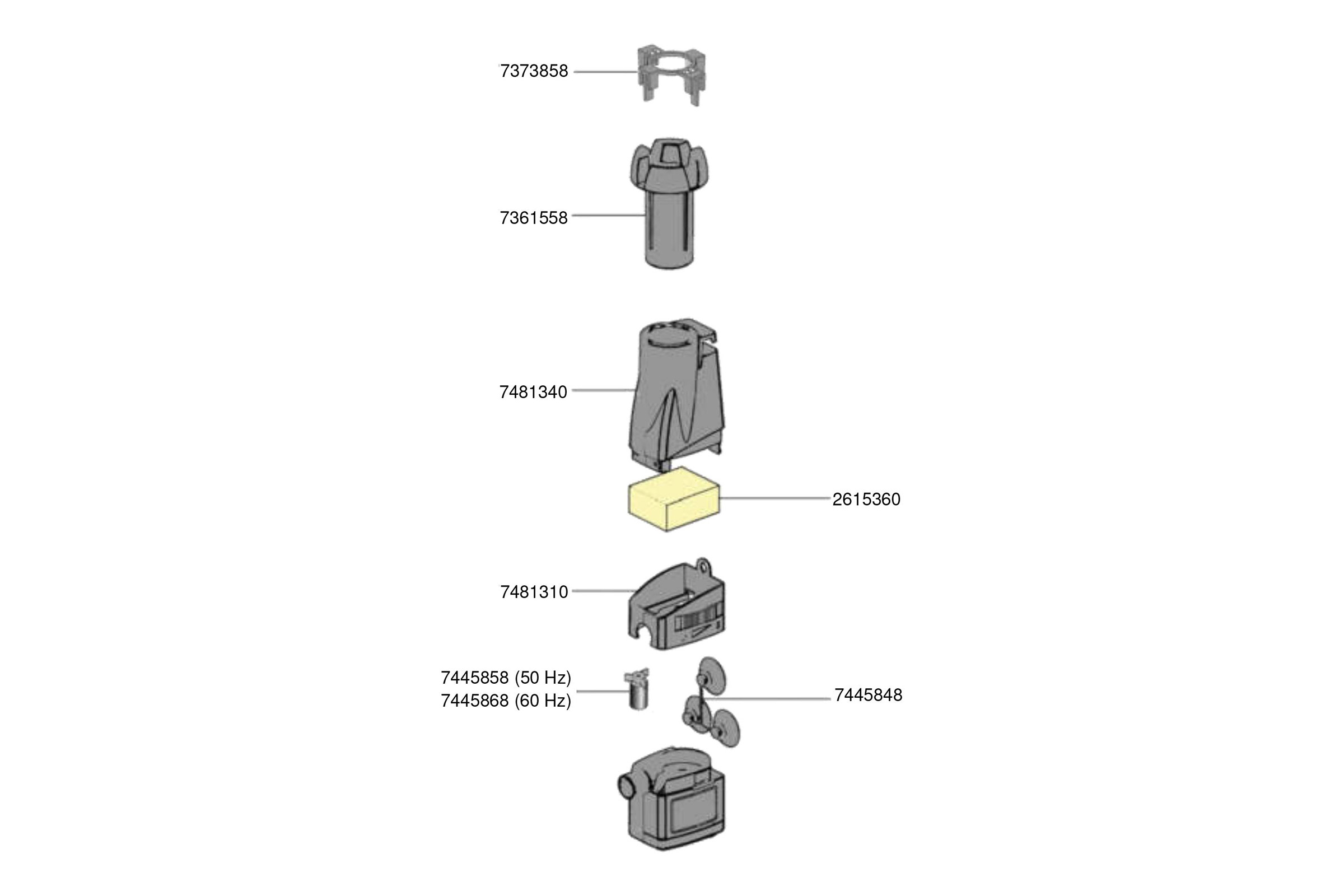 7373858

7361558

7481340

2615360

7481310

7445858 (50 Hz)
7445868 (60 Hz)

7445848