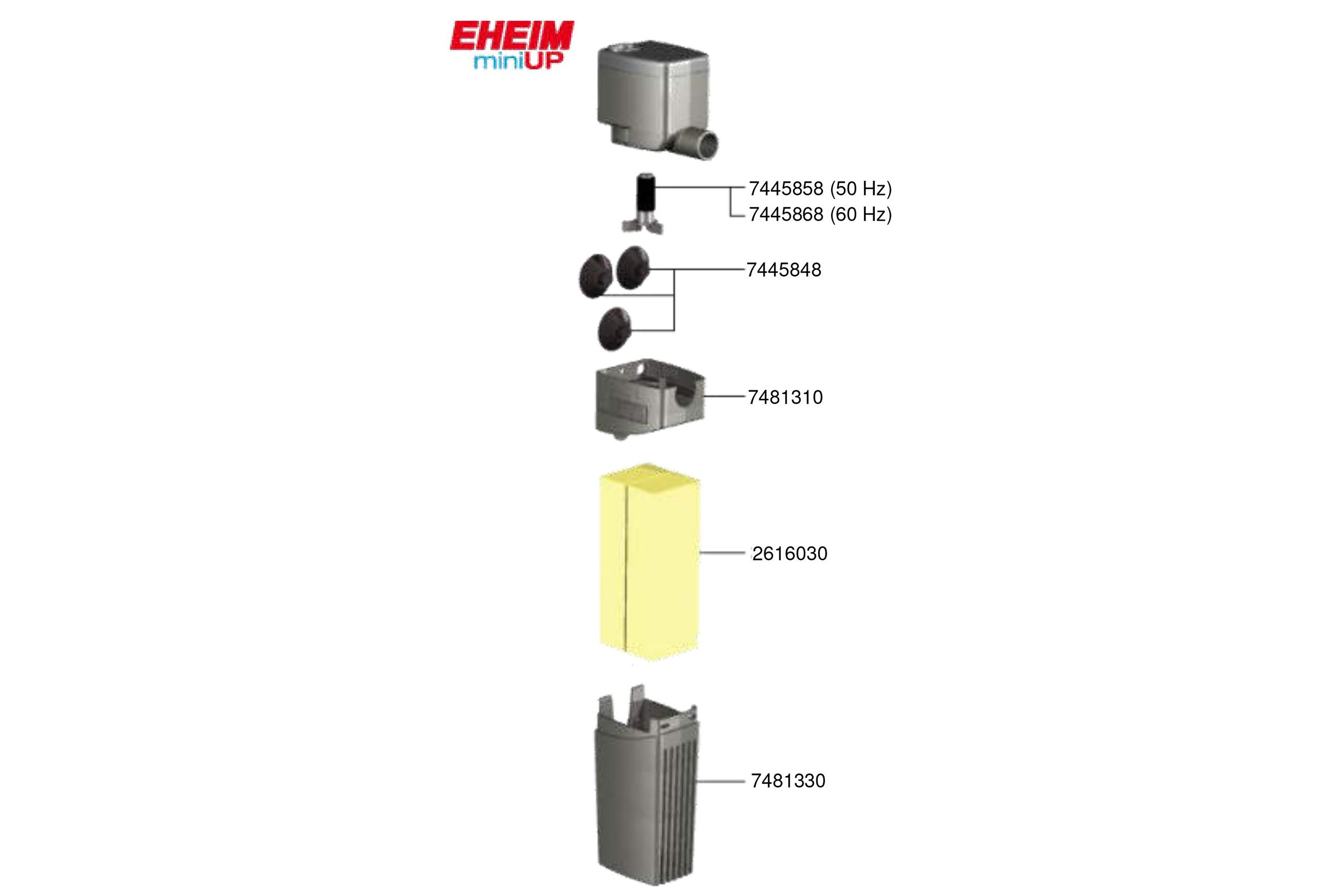 EHEIM
miniUP

7445858 (50 Hz)
7445868 (60 Hz)

7445848

7481310

2616030

7481330