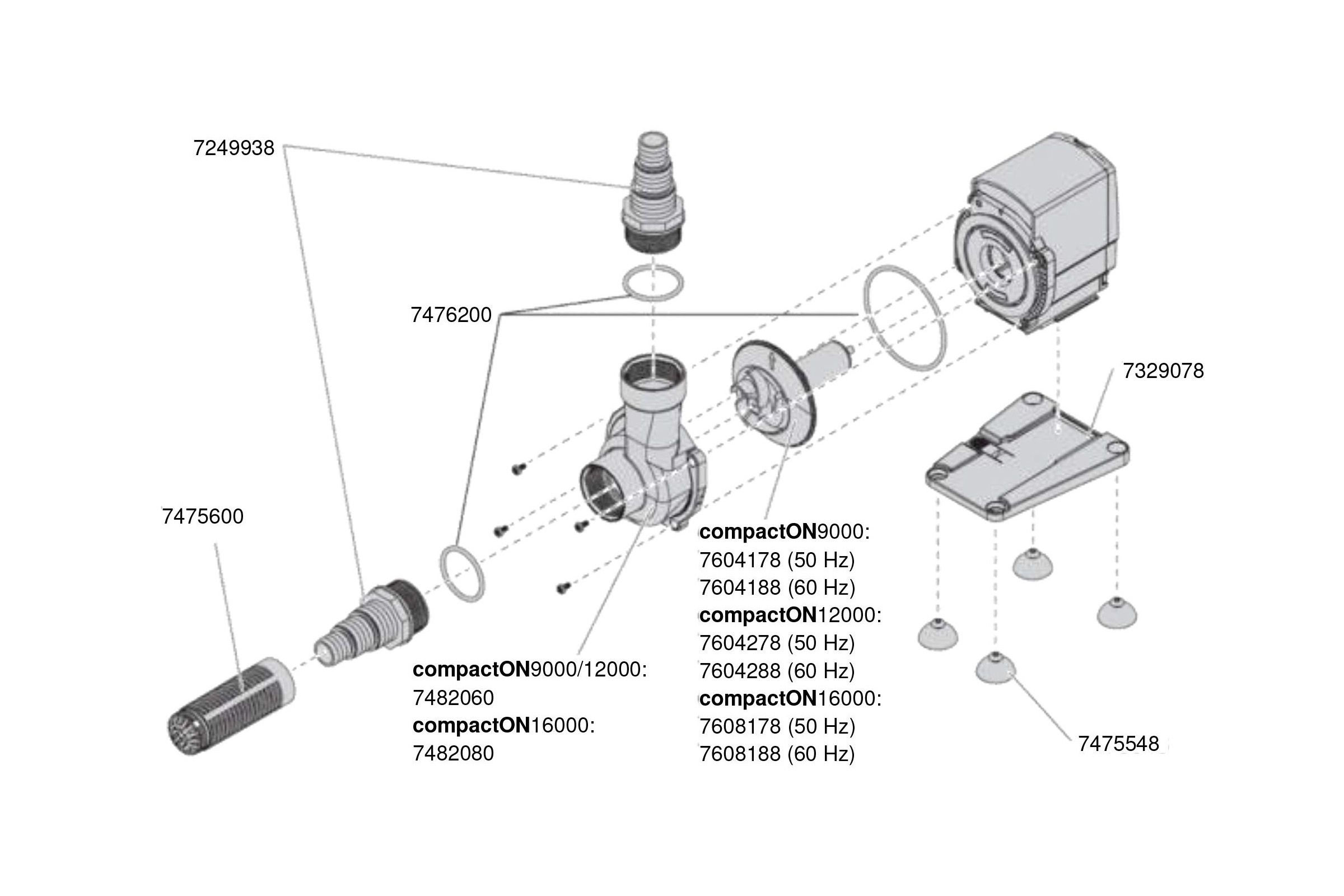 7249938

7476200

7329078

7475600

compactON9000:
7604178 (50 Hz)
7604188 (60 Hz)
compactON12000:
7604278 (50 Hz)
7604288 (60 Hz)
compactON16000:
7608178 (50 Hz)
7608188 (60 Hz)

compactON9000/12000:
7482060
compactON16000:
7482080

7475548