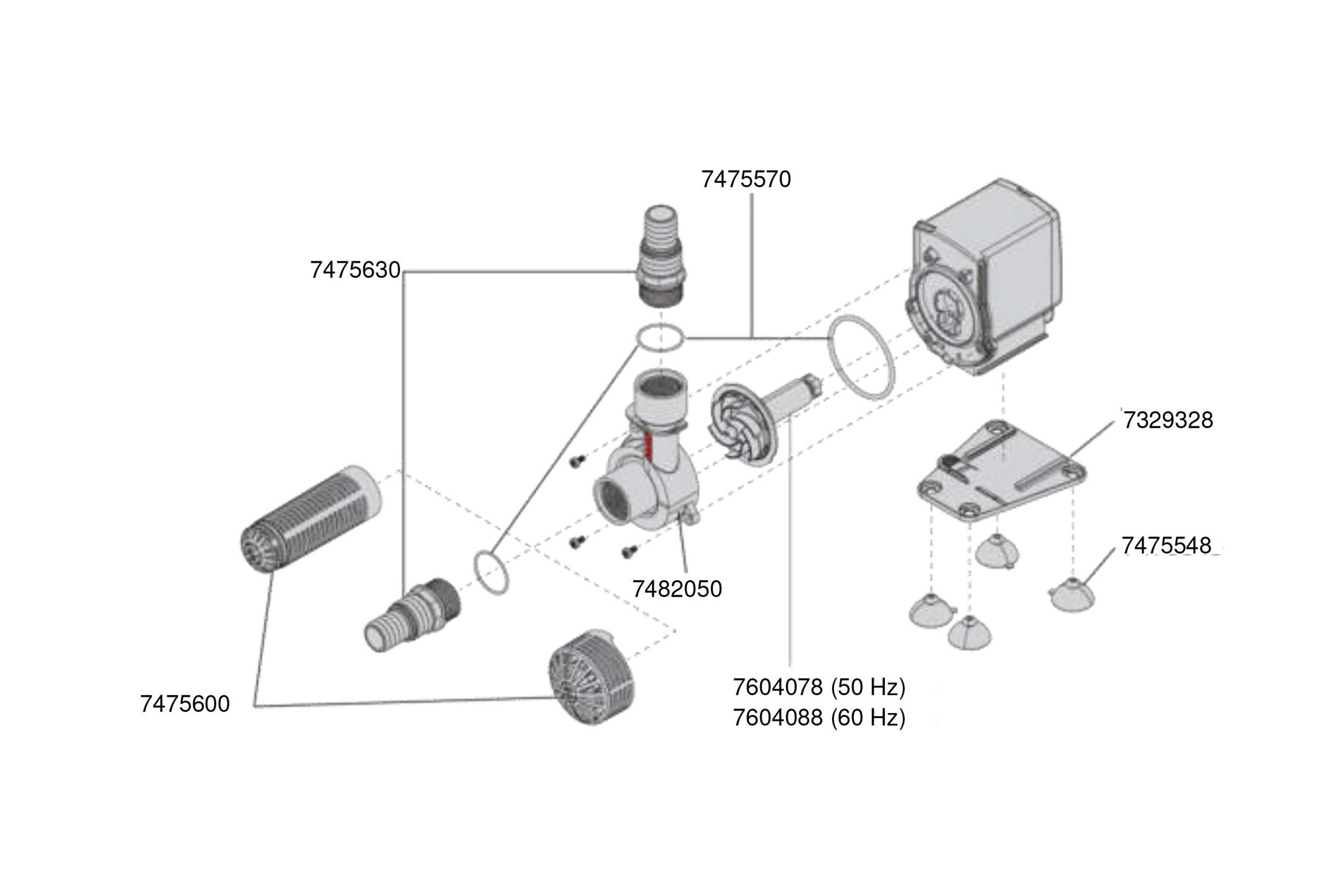 7475570

7475630

7329328

7475548

7482050

7475600

7604078 (50 Hz)
7604088 (60 Hz)