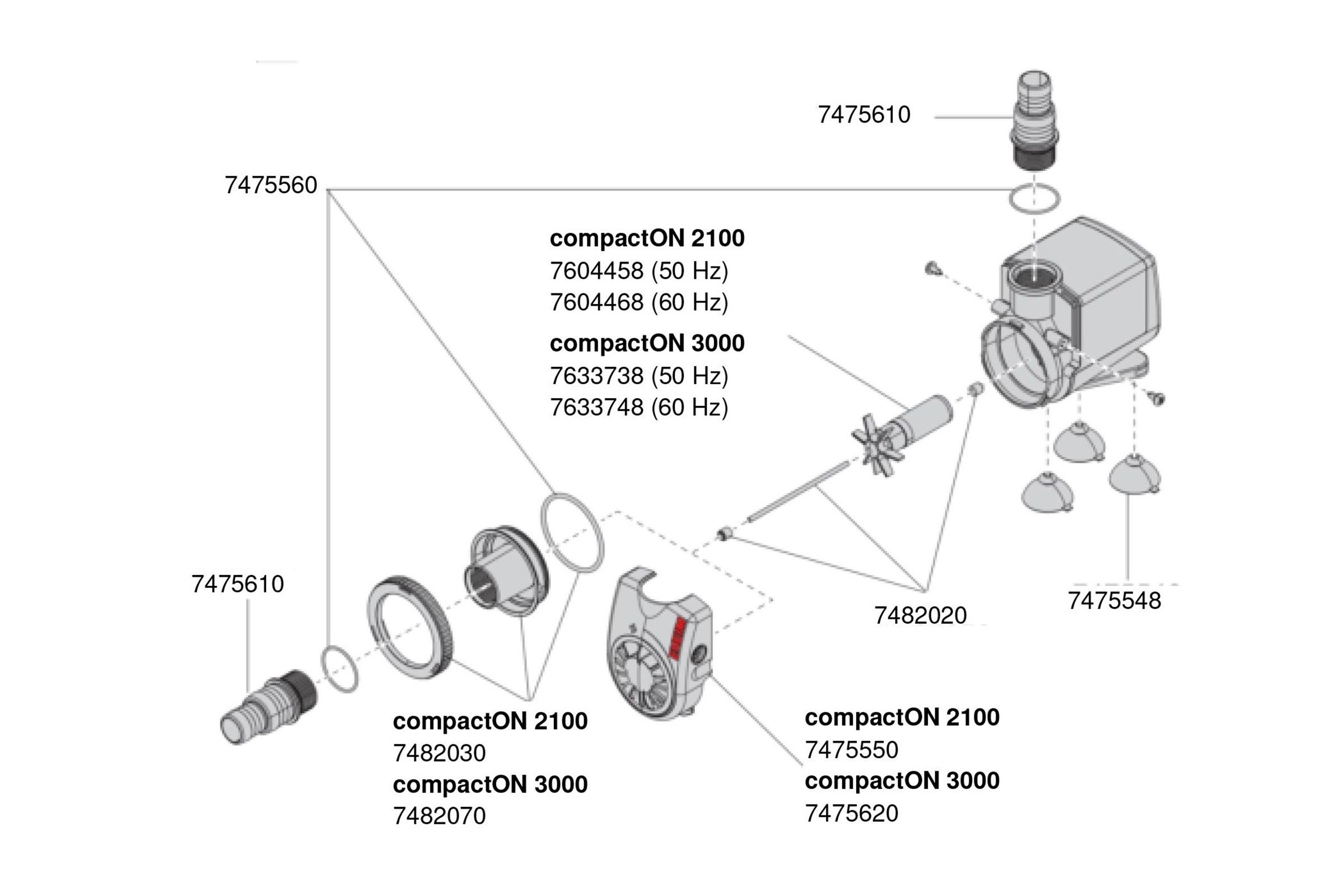 7475610

7475560

compactON 2100
7604458 (50 Hz)
7604468 (60 Hz)

compactON 3000
7633738 (50 Hz)
7633748 (60 Hz)

7475610

7482020

7475548

compactON 2100
7482030
compactON 3000
7482070

compactON 2100
7475550
compactON 3000
7475620