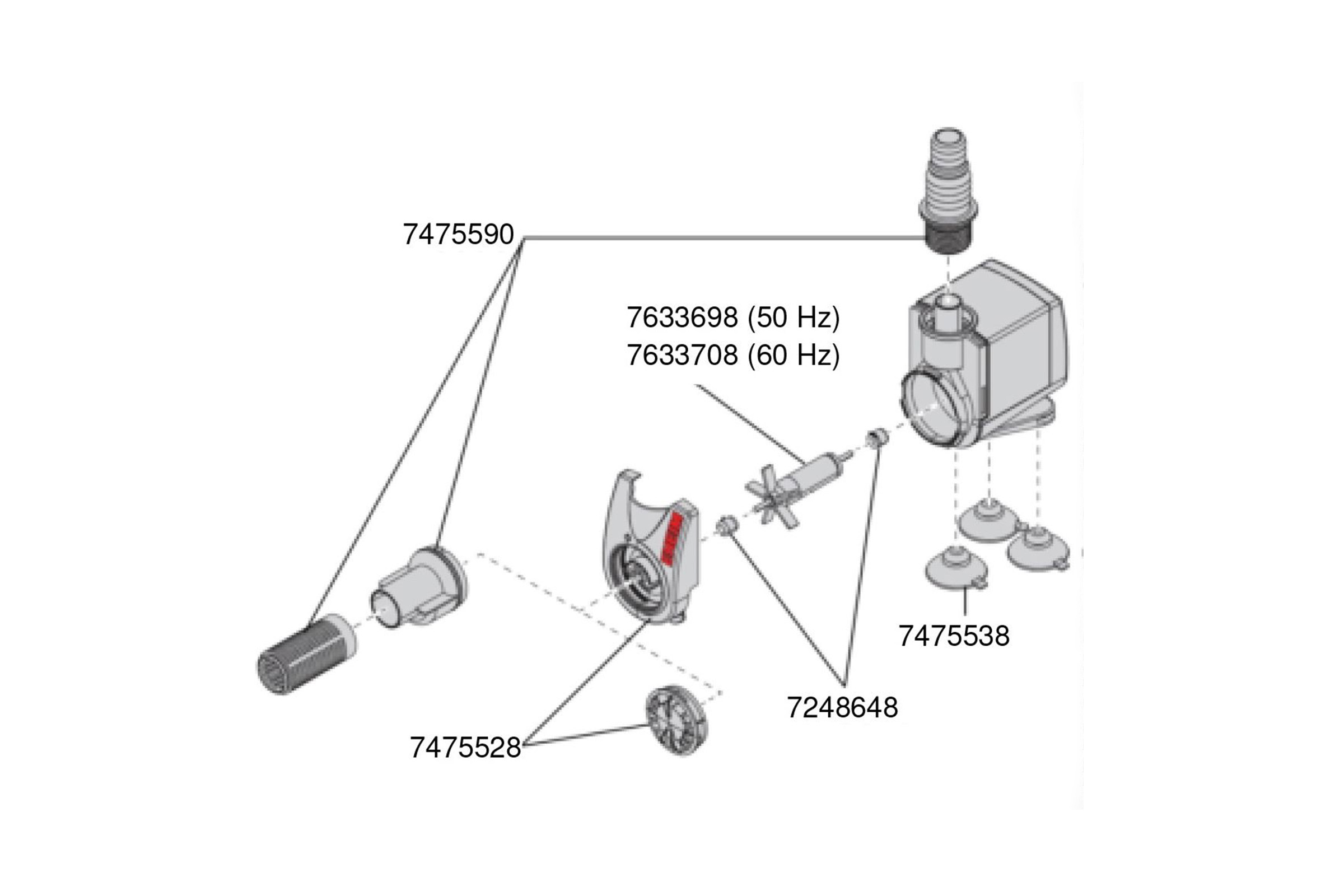 7475590

7633698 (50 Hz)
7633708 (60 Hz)

7475538

7248648

7475528