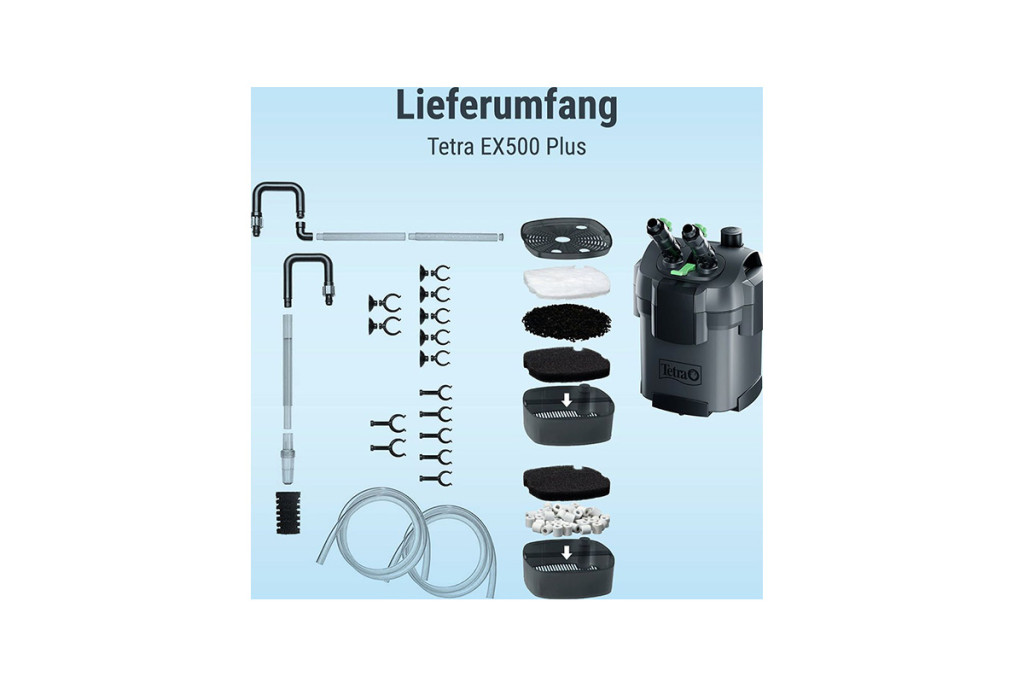 Lieferumfang

Tetra EX500 Plus

Tetra